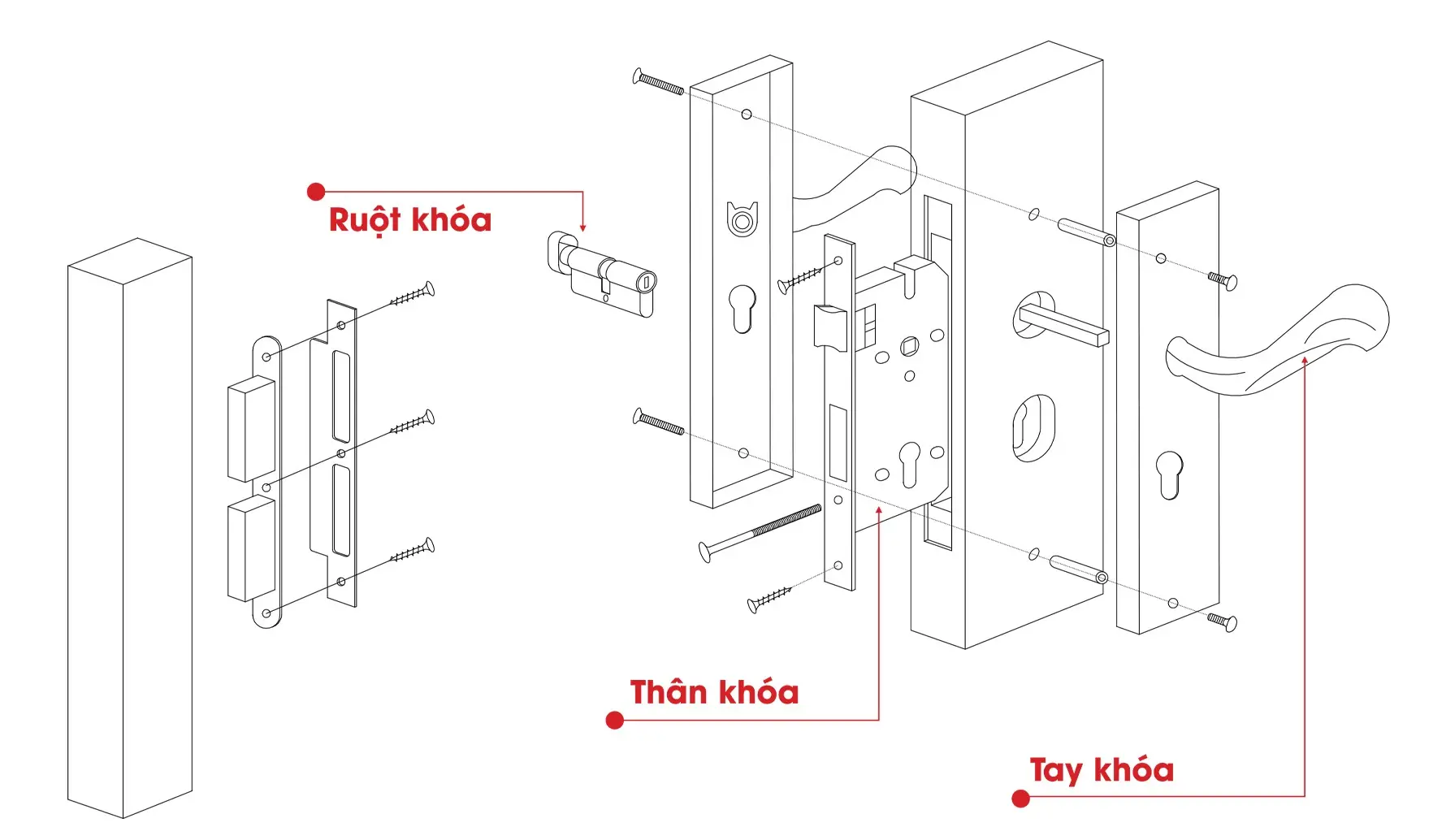 Ruột khóa

Thân khóa

Tay khóa